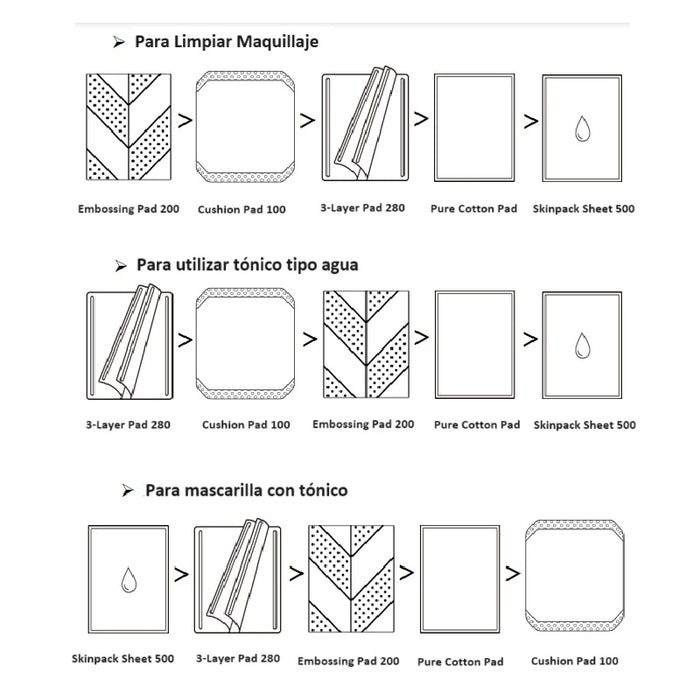 ➢ Para Limpiar Maquillaje

> > > >

Embossing Pad 200 Cushion Pad 100 3-Layer Pad 280 Pure Cotton Pad Skinpack Sheet 500

➢ Para utilizar tónico tipo agua

> > > >

3-Layer Pad 280 Cushion Pad 100 Embossing Pad 200 Pure Cotton Pad Skinpack Sheet 500

➢ Para mascarilla con tónico

> > > >

Skinpack Sheet 500 3-Layer Pad 280 Embossing Pad 200 Pure Cotton Pad Cushion Pad 100