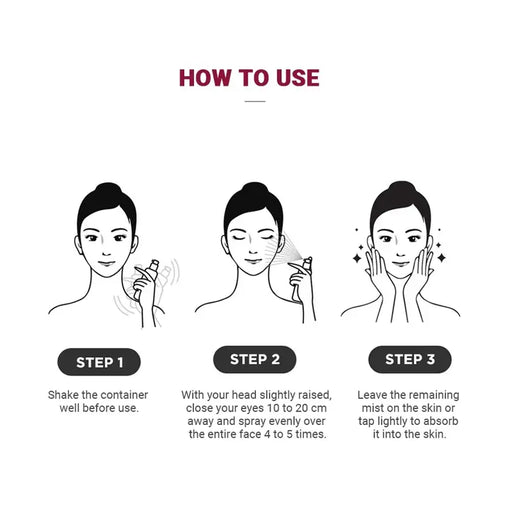 HOW TO USE

STEP 1

Shake the container well before use.

STEP 2

With your head slightly raised, close your eyes 10 to 20 cm away and spray evenly over the entire face 4 to 5 times.

STEP 3

Leave the remaining mist on the skin or tap lightly to absorb it into the skin.